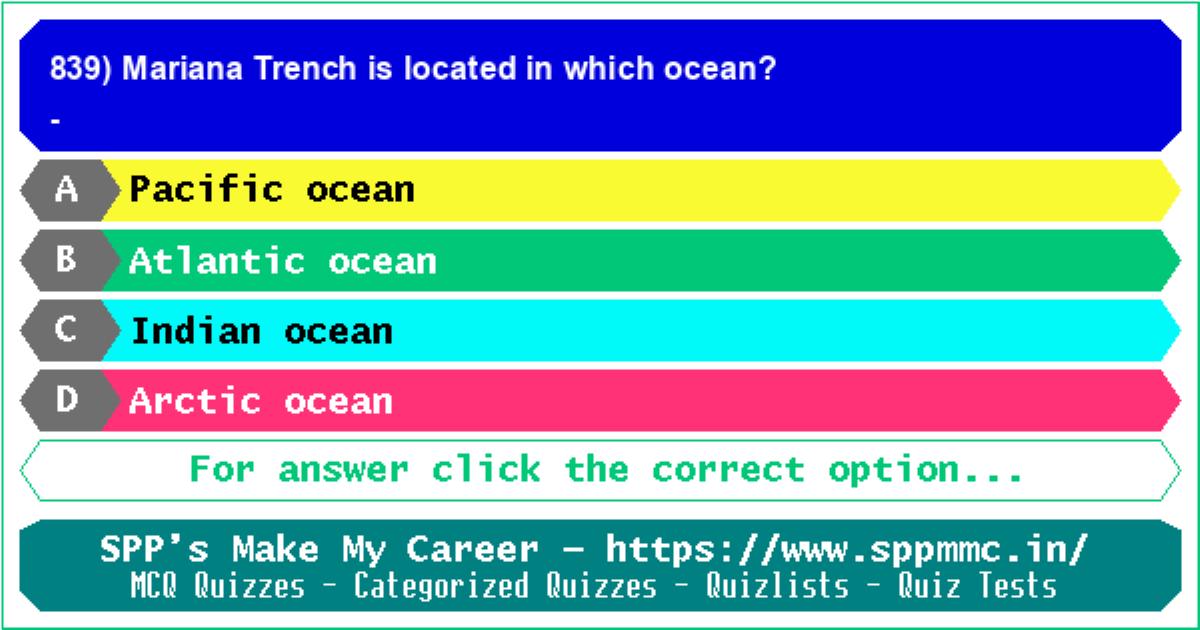 839) Mariana Trench is located in which ocean?

-

A Pacific ocean

B Atlantic ocean

C Indian ocean

D Arctic ocean

For answer click the correct option...

SPP's Make My Career - https://www.sppmmc.in/
MCQ Quizzes - Categorized Quizzes - Quizlists - Quiz Tests