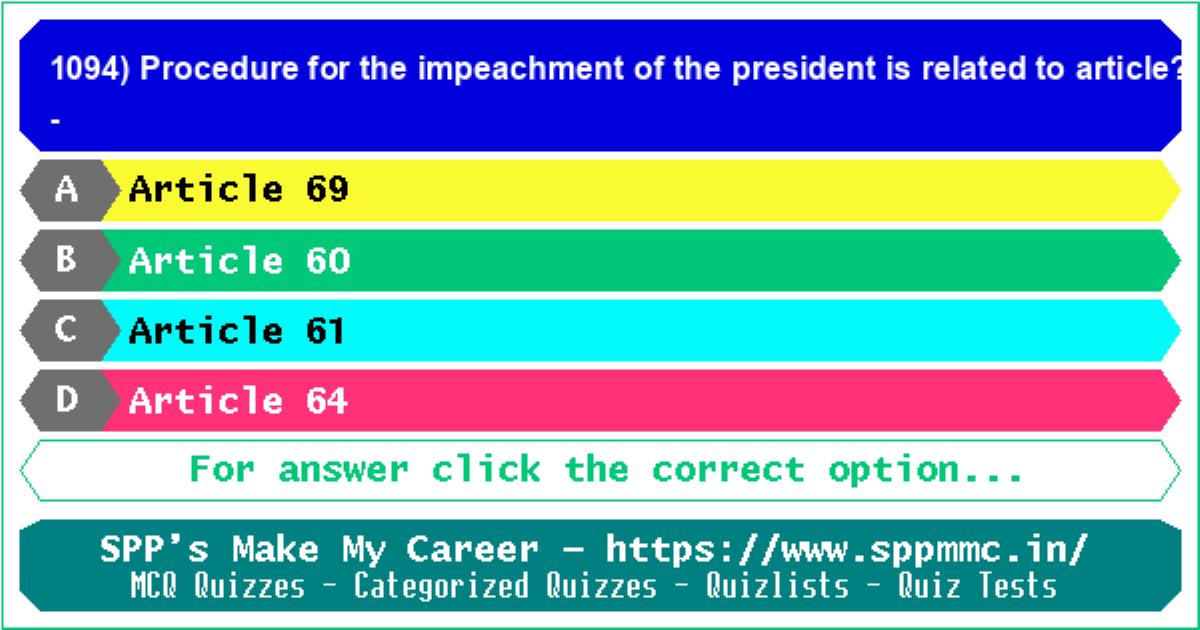 1094) Procedure for the impeachment of the president is related to article?
-

A Article 69

B Article 60

C Article 61

D Article 64

For answer click the correct option...

SPP's Make My Career - https://www.sppmmc.in/
MCQ Quizzes - Categorized Quizzes - Quizlists - Quiz Tests